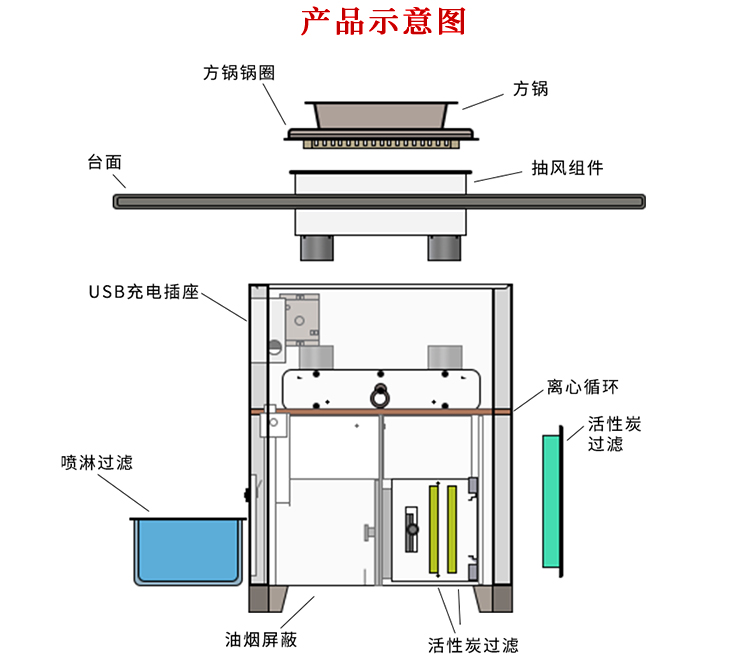 产品示意图

方锅锅圈

方锅

台面

抽风组件

USB充电插座

离心循环

活性炭过滤

喷淋过滤

油烟屏蔽

活性炭过滤